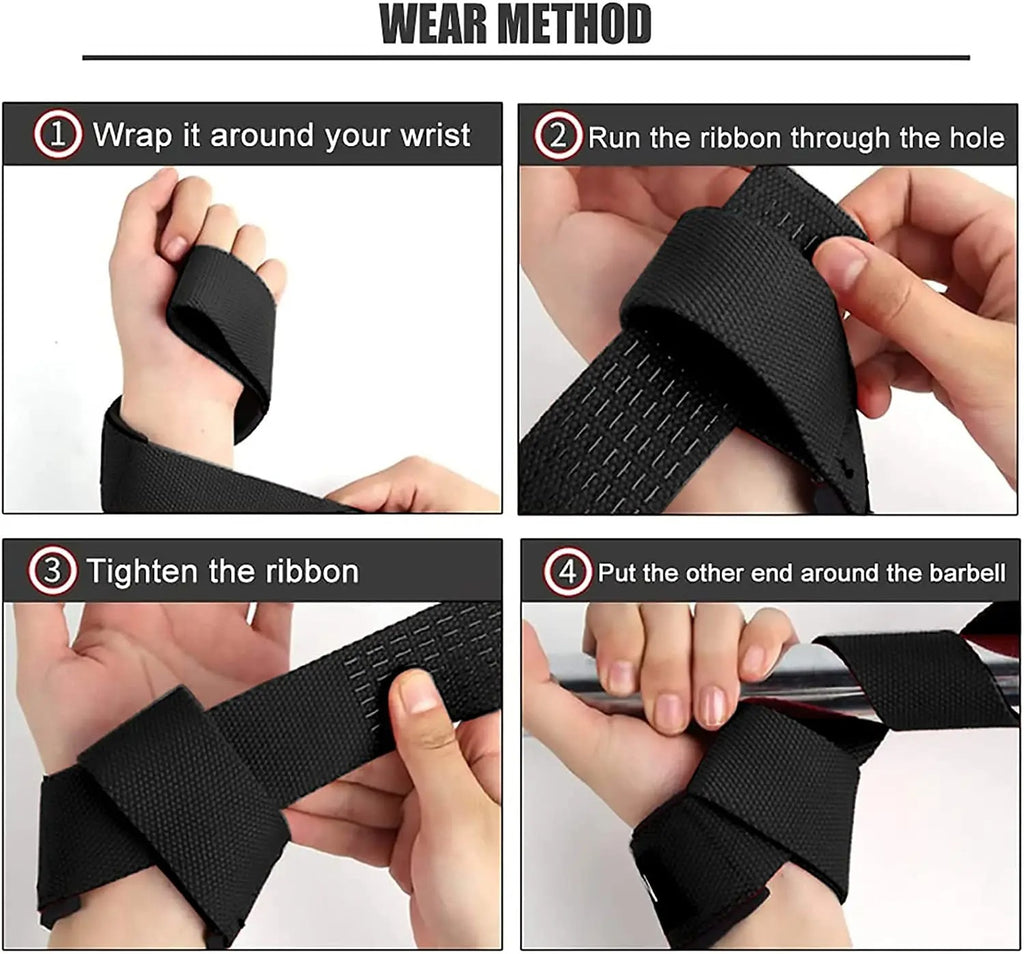 WEAR METHOD

1 Wrap it around your wrist

2 Run the ribbon through the hole

3 Tighten the ribbon

4 Put the other end around the barbell